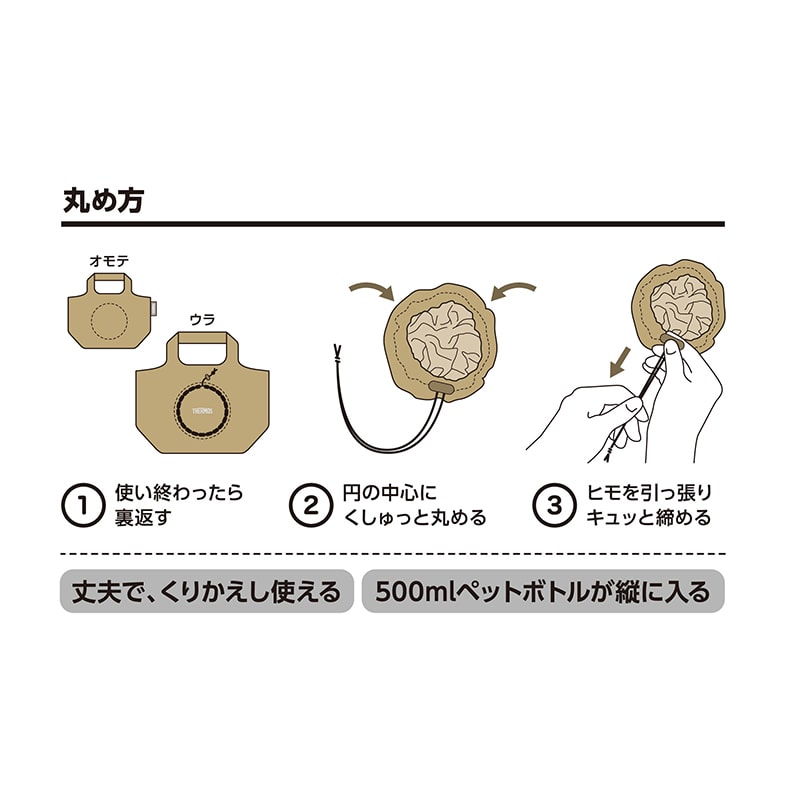 丸め方

オモテ

ウラ

THERMOS

1 使い終わったら裏返す

2 円の中心にくしゅっと丸める

3 ヒモを引っ張りキュッと締める

丈夫で、くりかえし使える

500mlペットボトルが縦に入る