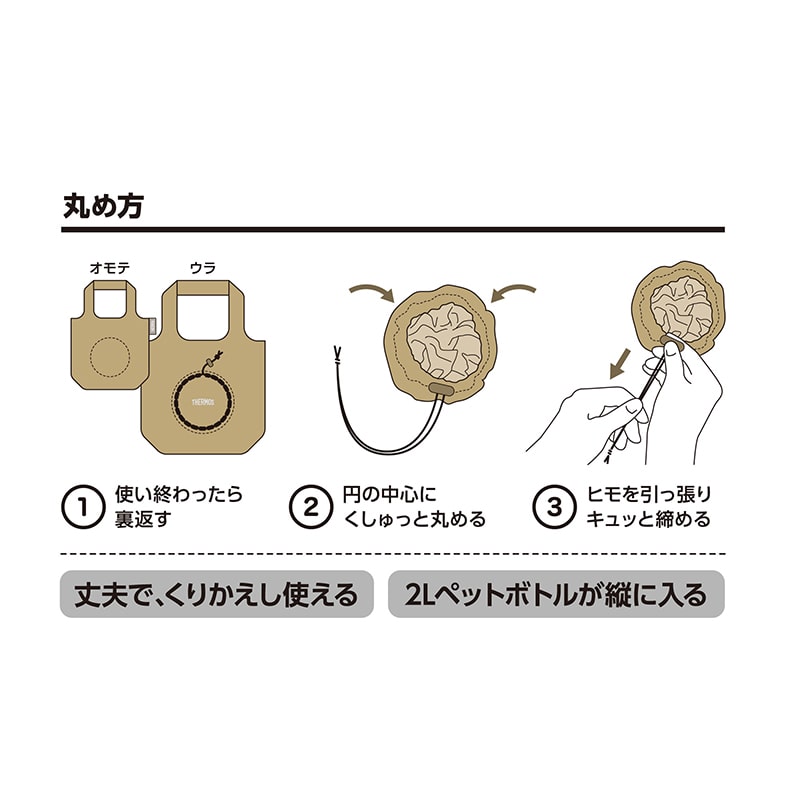 丸め方

オモテ

ウラ

THERMOS

1 使い終わったら裏返す

2 円の中心にくしゅっと丸める

3 ヒモを引っ張りキュッと締める

丈夫で、くりかえし使える

2Lペットボトルが縦に入る