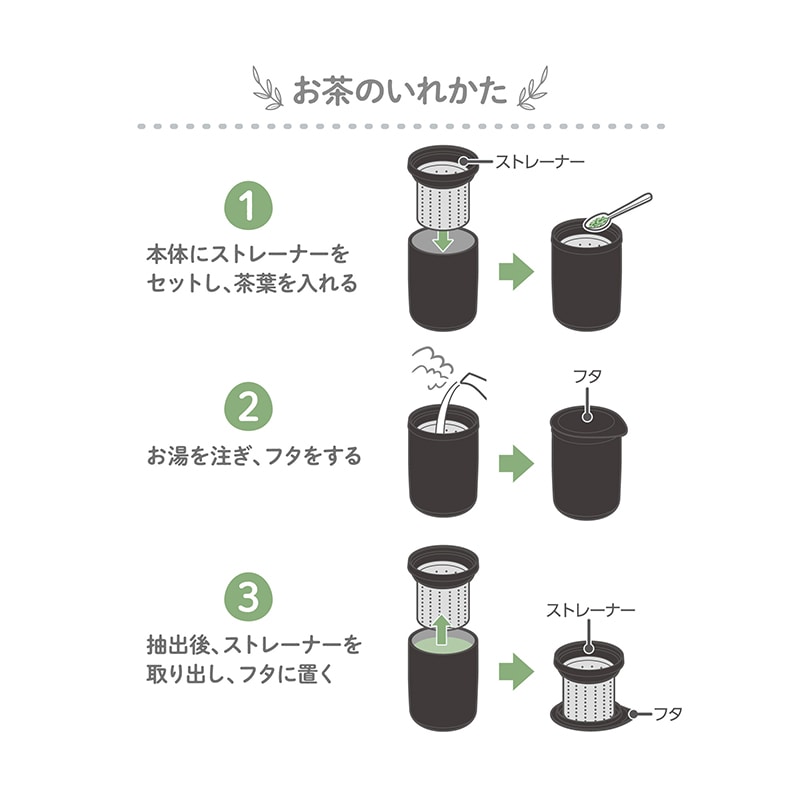 お茶のいれかた

1
本体にストレーナーをセットし、茶葉を入れる

ストレーナー

2
お湯を注ぎ、フタをする

フタ

3
抽出後、ストレーナーを取り出し、フタに置く

ストレーナー
フタ