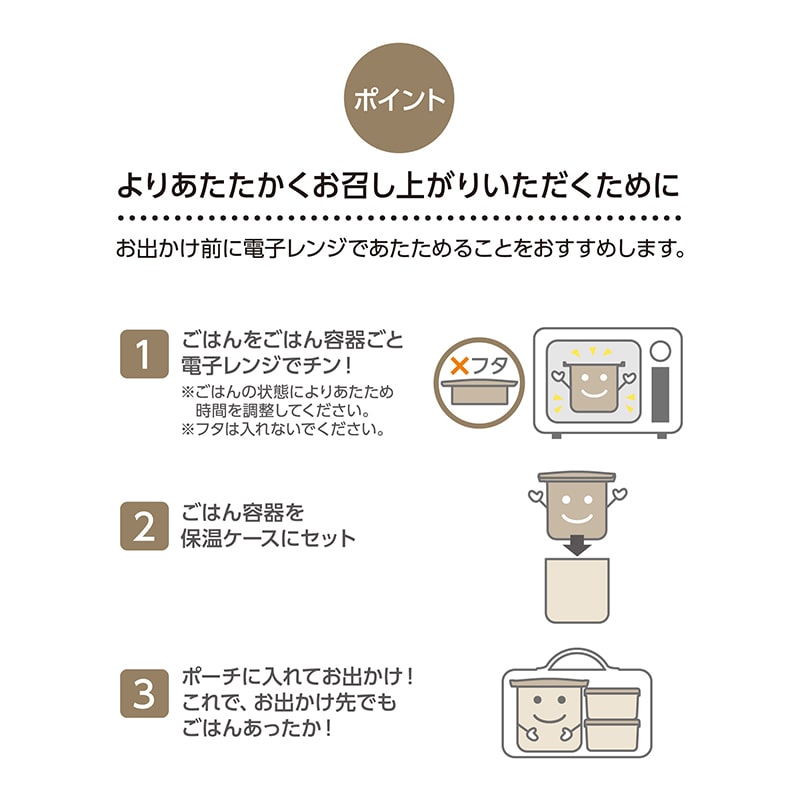 ポイント

よりあたたかくお召し上がりいただくために

お出かけ前に電子レンジであたためることをおすすめします。

1 ごはんをごはん容器ごと電子レンジでチン！
※ごはんの状態によりあたため時間を調整してください。
※フタは入れないでください。

×フタ

2 ごはん容器を保温ケースにセット

3 ポーチに入れてお出かけ！これで、お出かけ先でもごはんあったか！