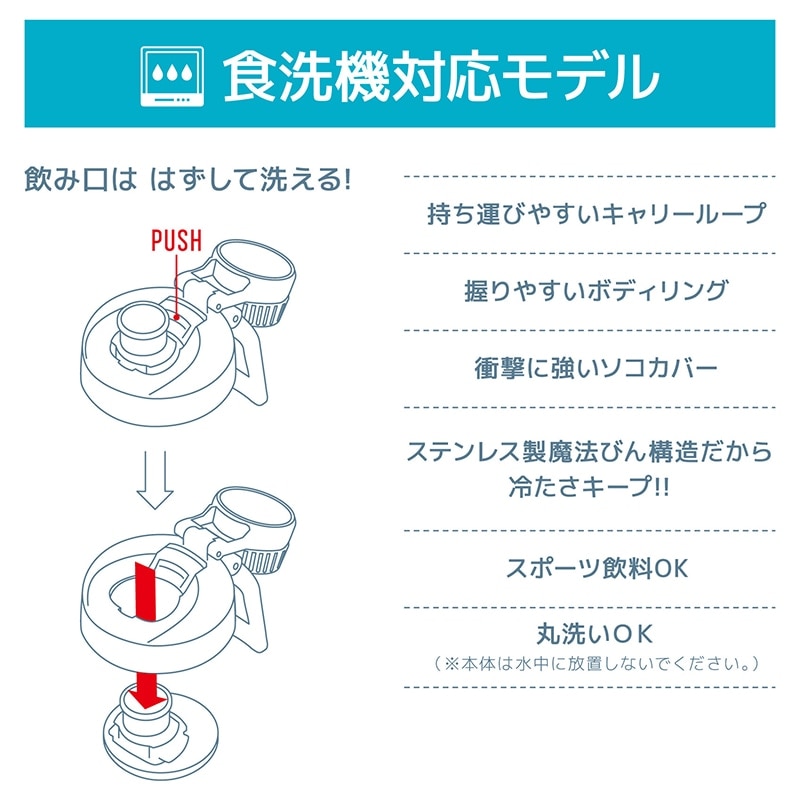 食洗機対応モデル

飲み口は はずして洗える!

PUSH

持ち運びやすいキャリーループ

握りやすいボディリング

衝撃に強いソコカバー

ステンレス製魔法びん構造だから冷たさキープ!!

スポーツ飲料OK

丸洗いOK
（※本体は水中に放置しないでください。）