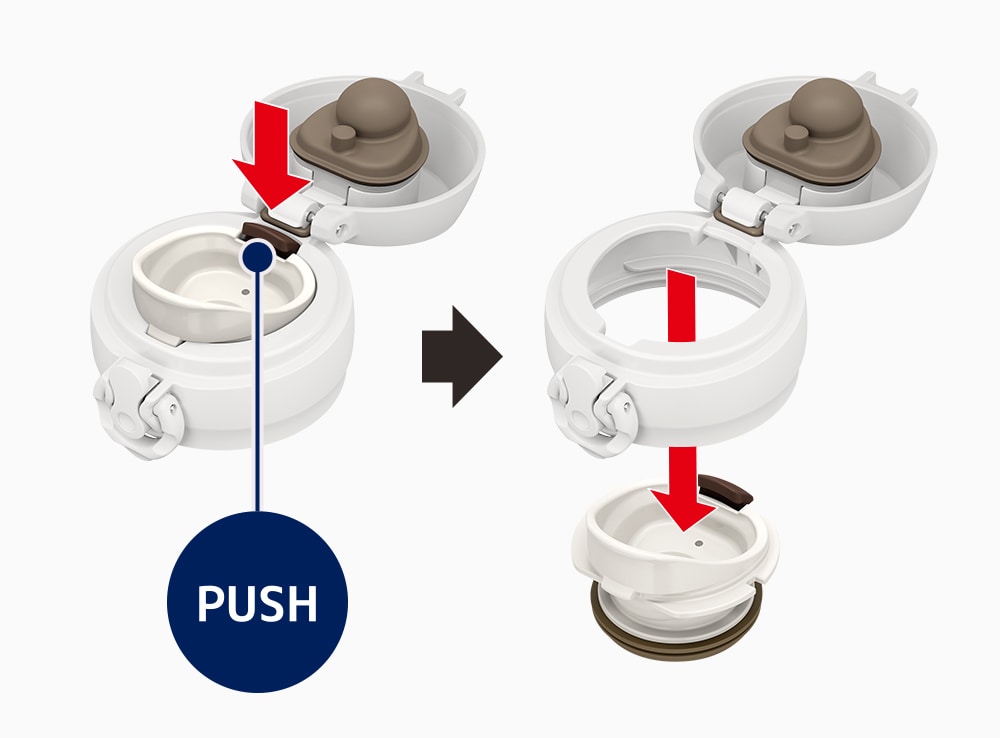 PUSH