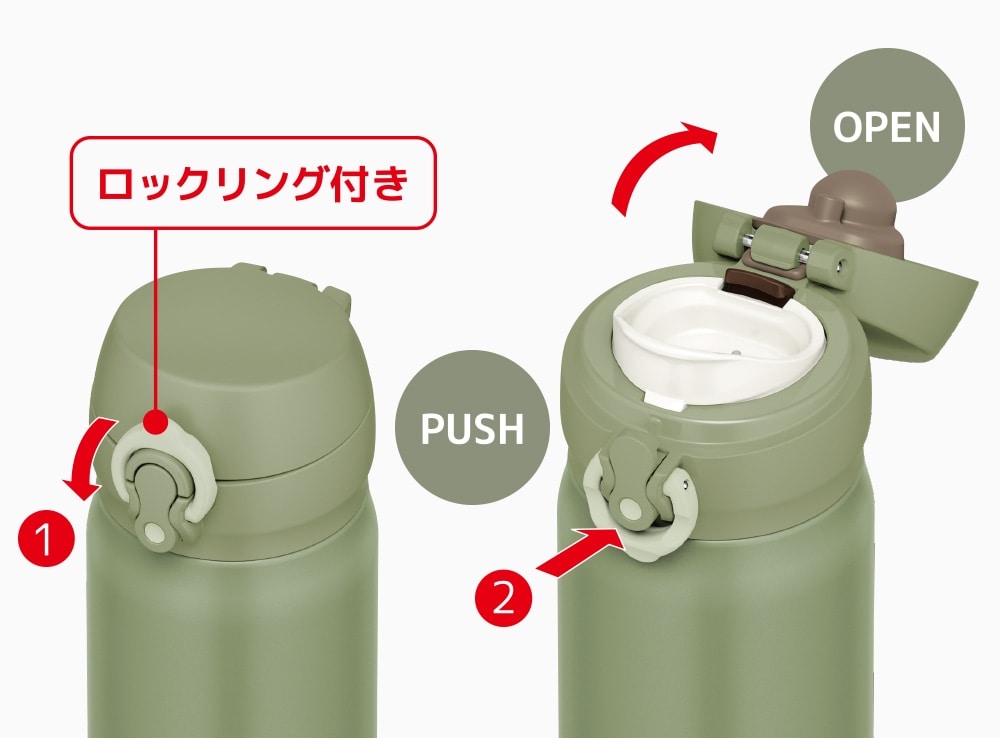 ロックリング付き

1

PUSH

OPEN

2