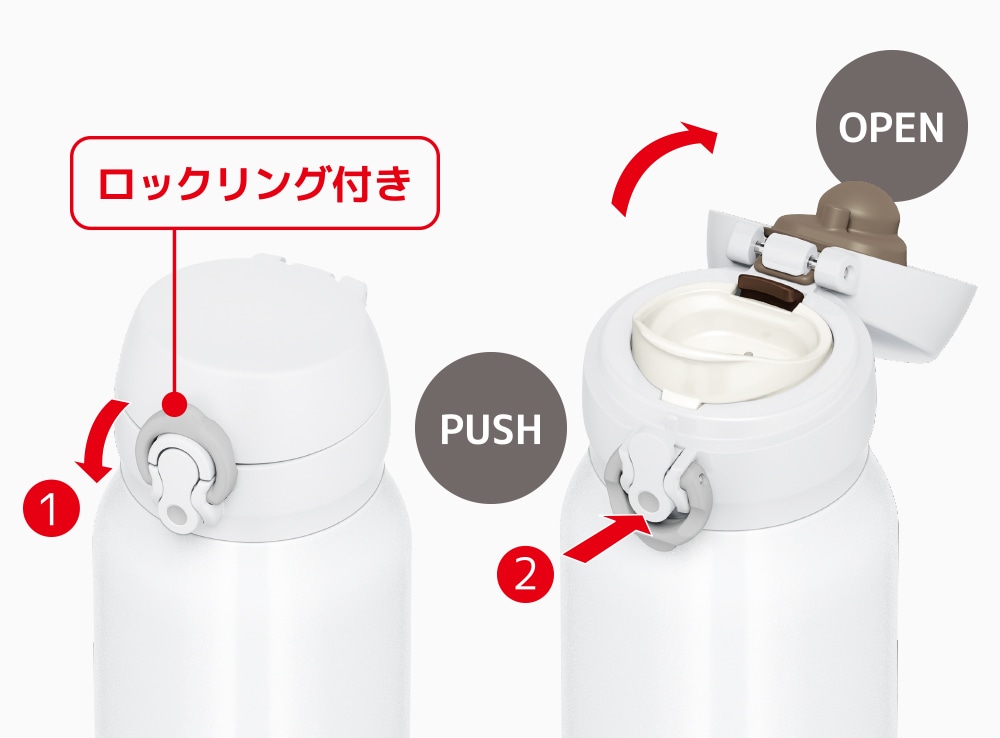 ロックリング付き

1

PUSH

2

OPEN