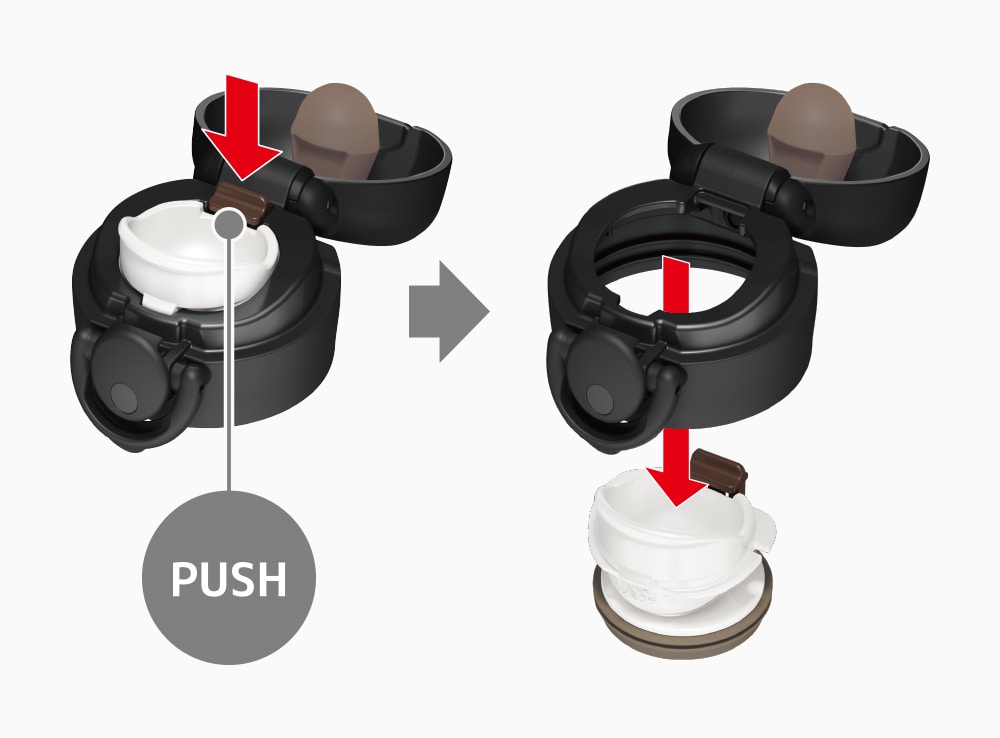 PUSH