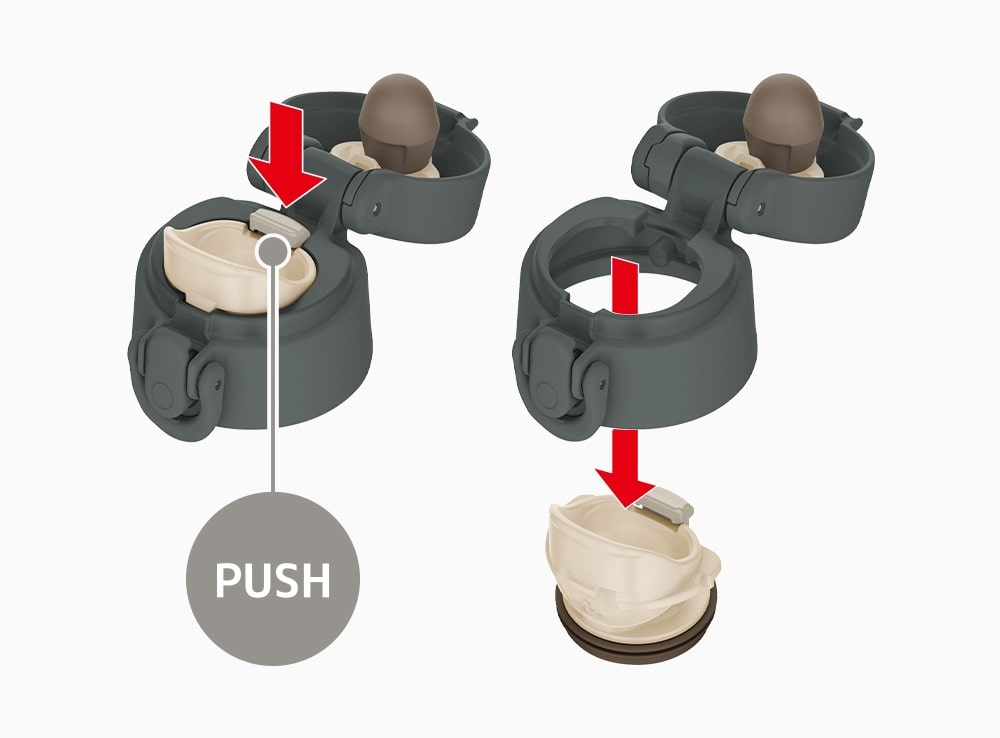 PUSH