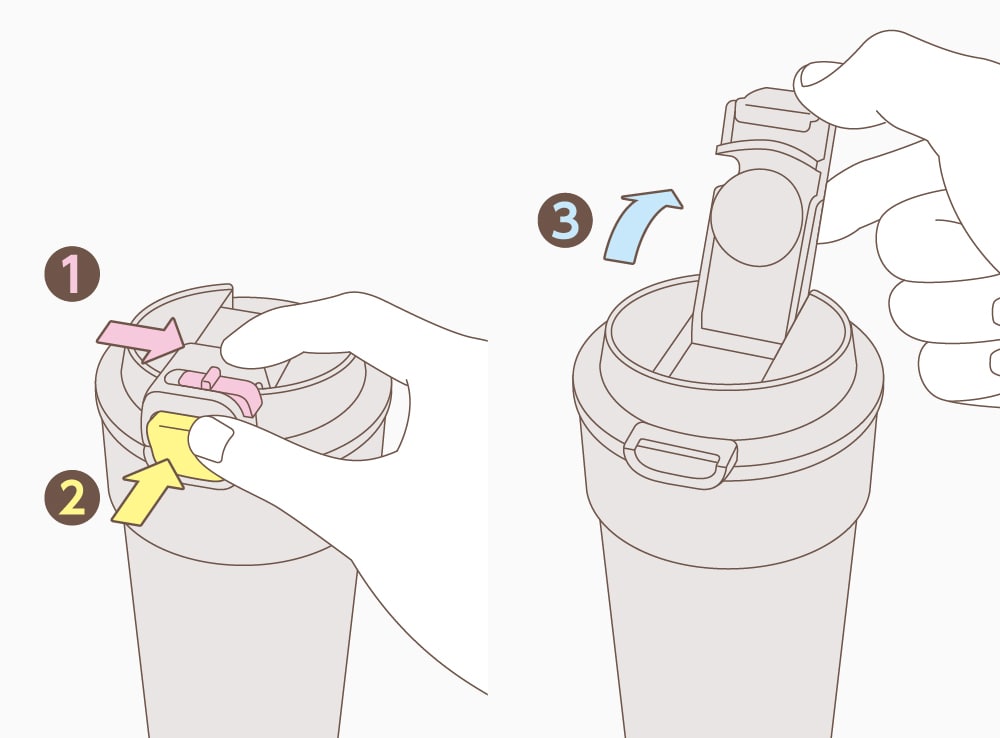 1
2
3