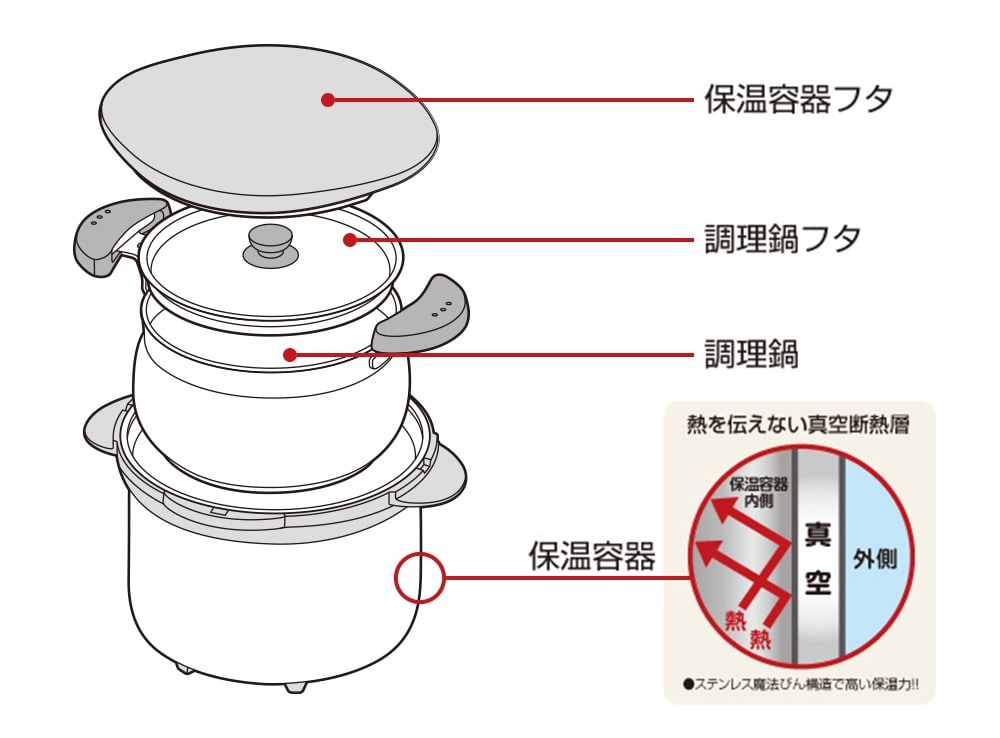 保温容器フタ

調理鍋フタ

調理鍋

保温容器

熱を伝えない真空断熱層

保温容器内側

真空

外側

熱

熱

●ステンレス魔法びん構造で高い保温力!!