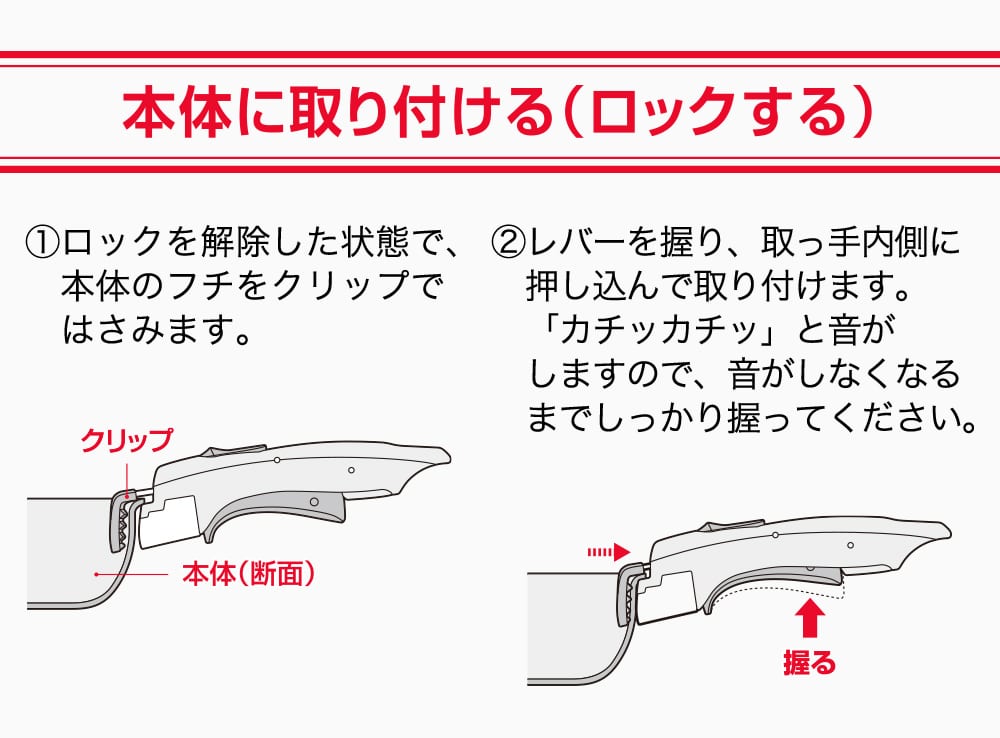 本体に取り付ける（ロックする）

①ロックを解除した状態で、本体のフチをクリップではさみます。

クリップ

本体（断面）

②レバーを握り、取っ手内側に押し込んで取り付けます。「カチッカチッ」と音がしますので、音がしなくなるまでしっかり握ってください。

握る